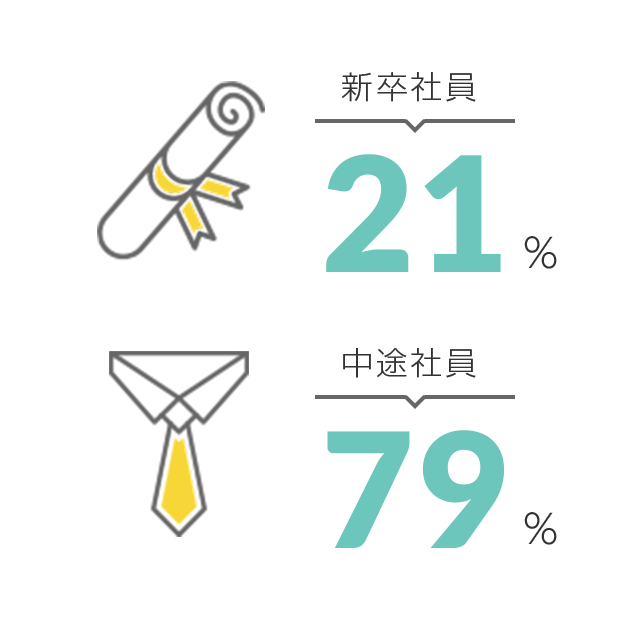 新卒社員
21%

中途社員
79%